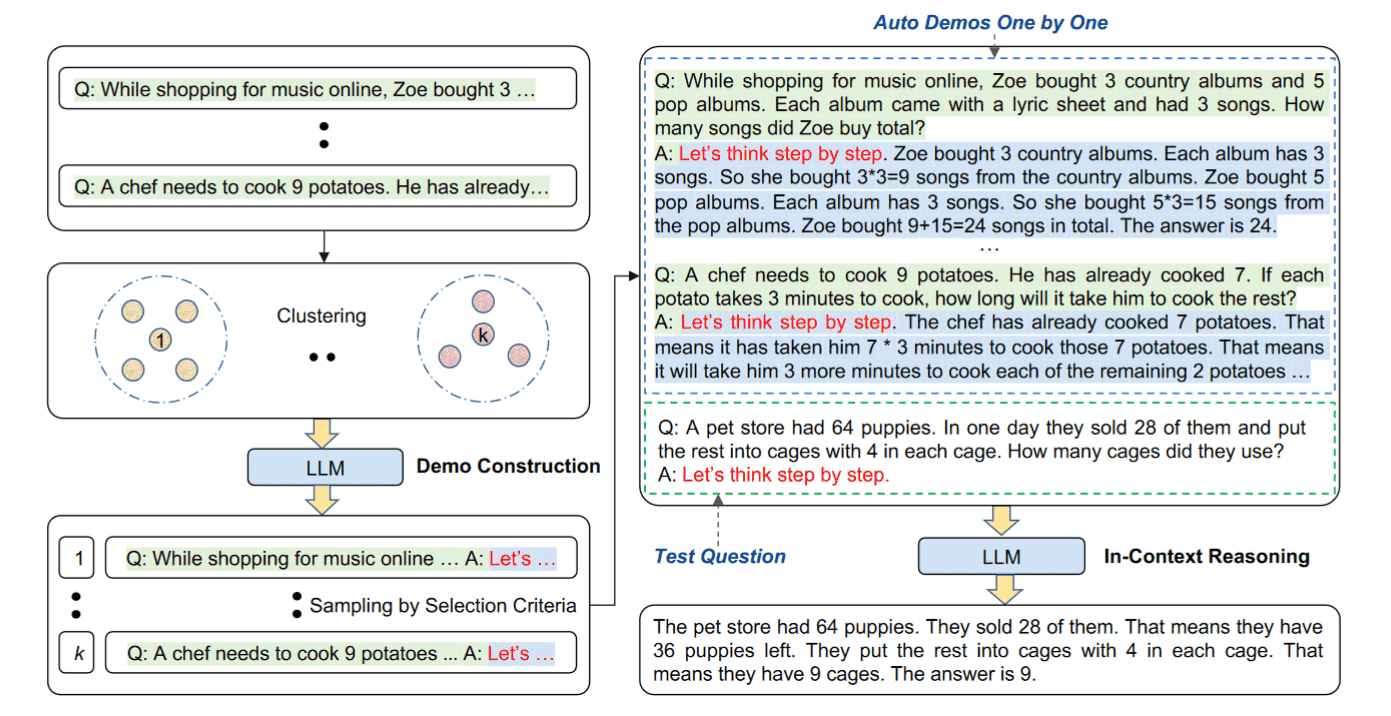 Q: While shopping for music online, Zoe bought 3 …

Q: A chef needs to cook 9 potatoes. He has already…

1

Clustering

k

LLM

Demo Construction

1 Q: While shopping for music online … A: Let's …

Sampling by Selection Criteria

k Q: A chef needs to cook 9 potatoes ... A: Let's …

Auto Demos One by One

Q: While shopping for music online, Zoe bought 3 country albums and 5 pop albums. Each album came with a lyric sheet and had 3 songs. How many songs did Zoe buy total?
A: Let's think step by step. Zoe bought 3 country albums. Each album has 3 songs. So she bought 3*3=9 songs from the country albums. Zoe bought 5 pop albums. Each album has 3 songs. So she bought 5*3=15 songs from the pop albums. Zoe bought 9+15=24 songs in total. The answer is 24.
…
Q: A chef needs to cook 9 potatoes. He has already cooked 7. If each potato takes 3 minutes to cook, how long will it take him to cook the rest?
A: Let's think step by step. The chef has already cooked 7 potatoes. That means it has taken him 7 * 3 minutes to cook those 7 potatoes. That means it will take him 3 more minutes to cook each of the remaining 2 potatoes …

Q: A pet store had 64 puppies. In one day they sold 28 of them and put the rest into cages with 4 in each cage. How many cages did they use?
A: Let's think step by step.

Test Question

LLM

In-Context Reasoning

The pet store had 64 puppies. They sold 28 of them. That means they have 36 puppies left. They put the rest into cages with 4 in each cage. That means they have 9 cages. The answer is 9.